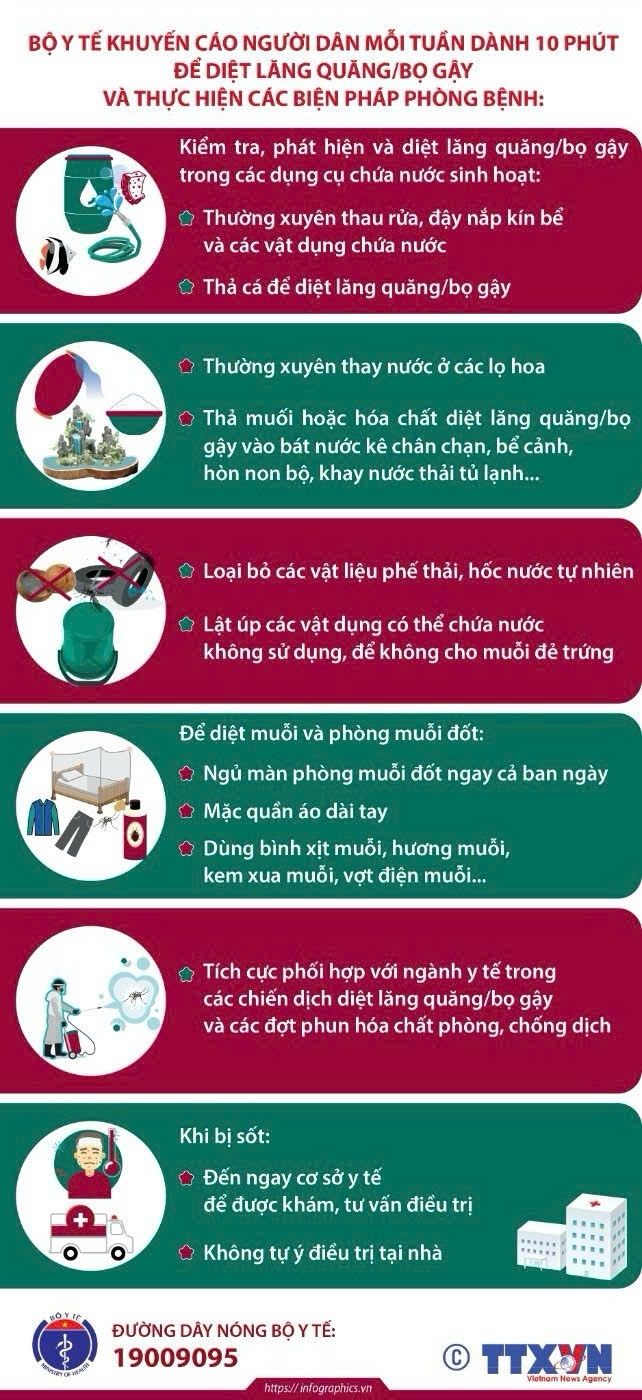 BỘ Y TẾ KHUYẾN CÁO NGƯỜI DÂN MỖI TUẦN DÀNH 10 PHÚT ĐỂ DIỆT LĂNG QUĂNG/BỌ GẬY VÀ THỰC HIỆN CÁC BIỆN PHÁP PHÒNG BỆNH:

Kiểm tra, phát hiện và diệt lăng quăng/bọ gậy trong các dụng cụ chứa nước sinh hoạt:

Thường xuyên thau rửa, đậy nắp kín bể và các vật dụng chứa nước

Thả cá để diệt lăng quăng/bọ gậy

Thường xuyên thay nước ở các lọ hoa

Thả muối hoặc hóa chất diệt lăng quăng/bọ gậy vào bát nước kê chân chạn, bể cảnh, hòn non bộ, khay nước thải tủ lạnh...

Loại bỏ các vật liệu phế thải, hốc nước tự nhiên

Lật úp các vật dụng có thể chứa nước không sử dụng, để không cho muỗi đẻ trứng

Để diệt muỗi và phòng muỗi đốt:

Ngủ màn phòng muỗi đốt ngay cả ban ngày

Mặc quần áo dài tay

Dùng bình xịt muỗi, hương muỗi, kem xua muỗi, vợt điện muỗi...

Tích cực phối hợp với ngành y tế trong các chiến dịch diệt lăng quăng/bọ gậy và các đợt phun hóa chất phòng, chống dịch

Khi bị sốt:

Đến ngay cơ sở y tế để được khám, tư vấn điều trị

Không tự ý điều trị tại nhà

BỘ Y TẾ MINISTRY OF HEALTH

ĐƯỜNG DÂY NÓNG BỘ Y TẾ:
19009095

© TTXVN Vietnam News Agency

https://infographics.vn