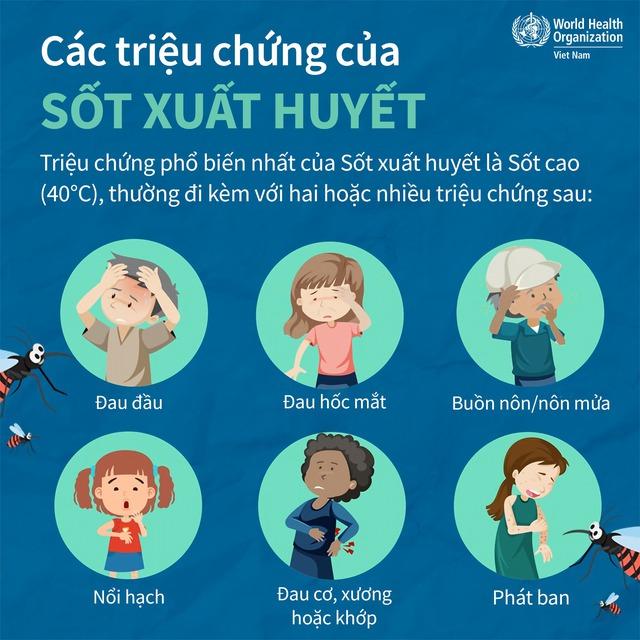 World Health Organization
Viet Nam

Các triệu chứng của
SỐT XUẤT HUYẾT

Triệu chứng phổ biến nhất của Sốt xuất huyết là Sốt cao (40°C), thường đi kèm với hai hoặc nhiều triệu chứng sau:

Đau đầu

Đau hốc mắt

Buồn nôn/nôn mửa

Nổi hạch

Đau cơ, xương hoặc khớp

Phát ban